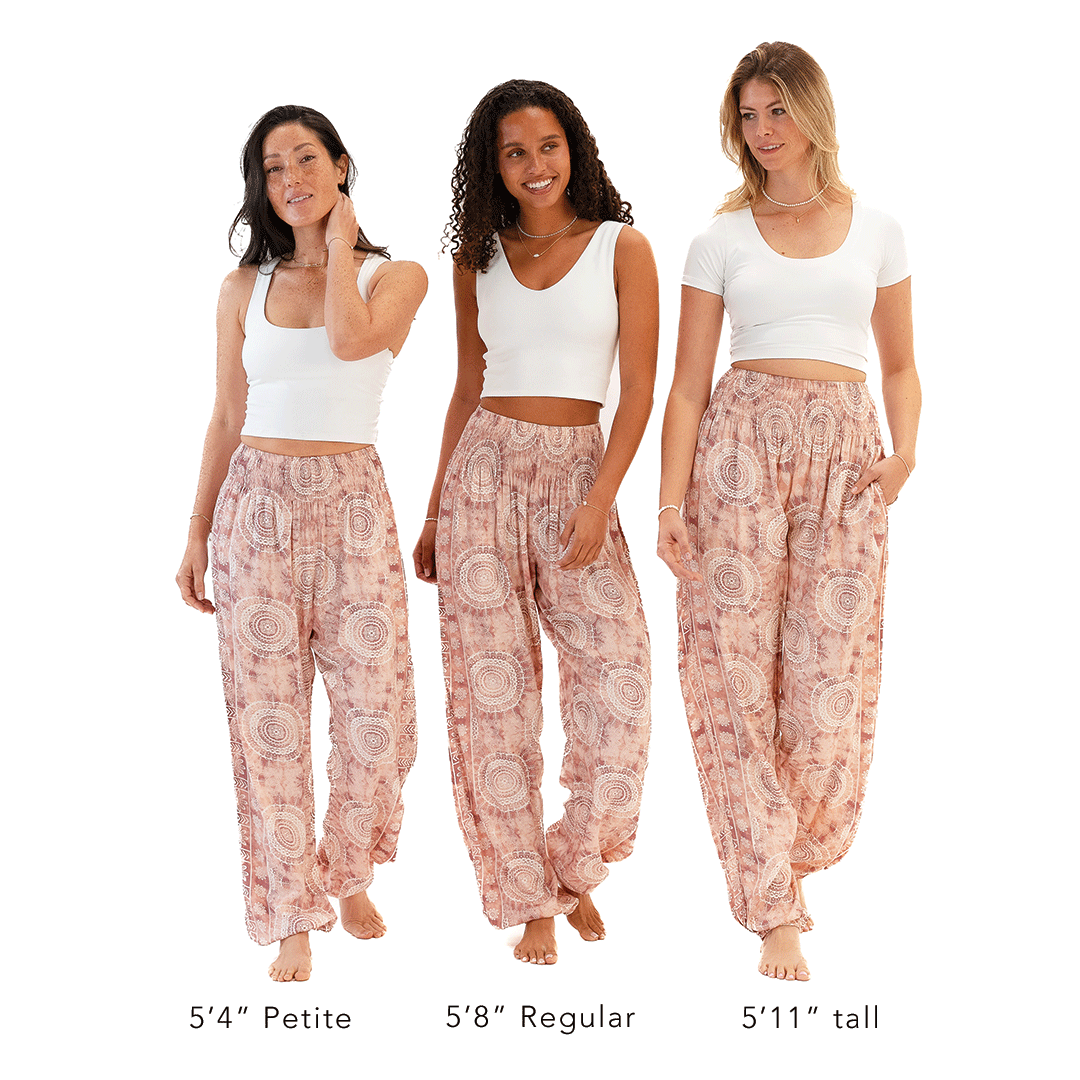 5′4″ Petite

5′8″ Regular

5′11″ tall