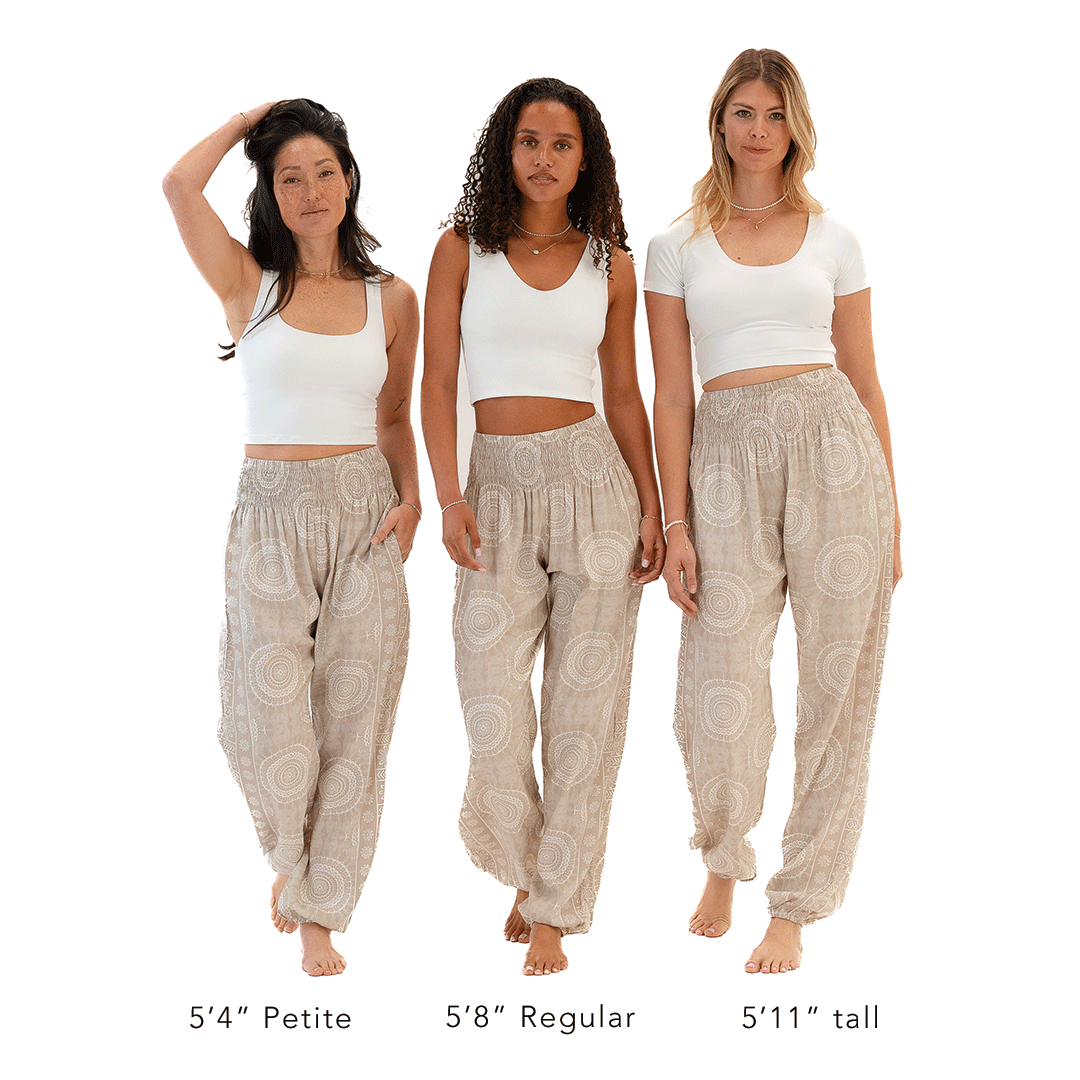 5′4″ Petite

5′8″ Regular

5′11″ tall