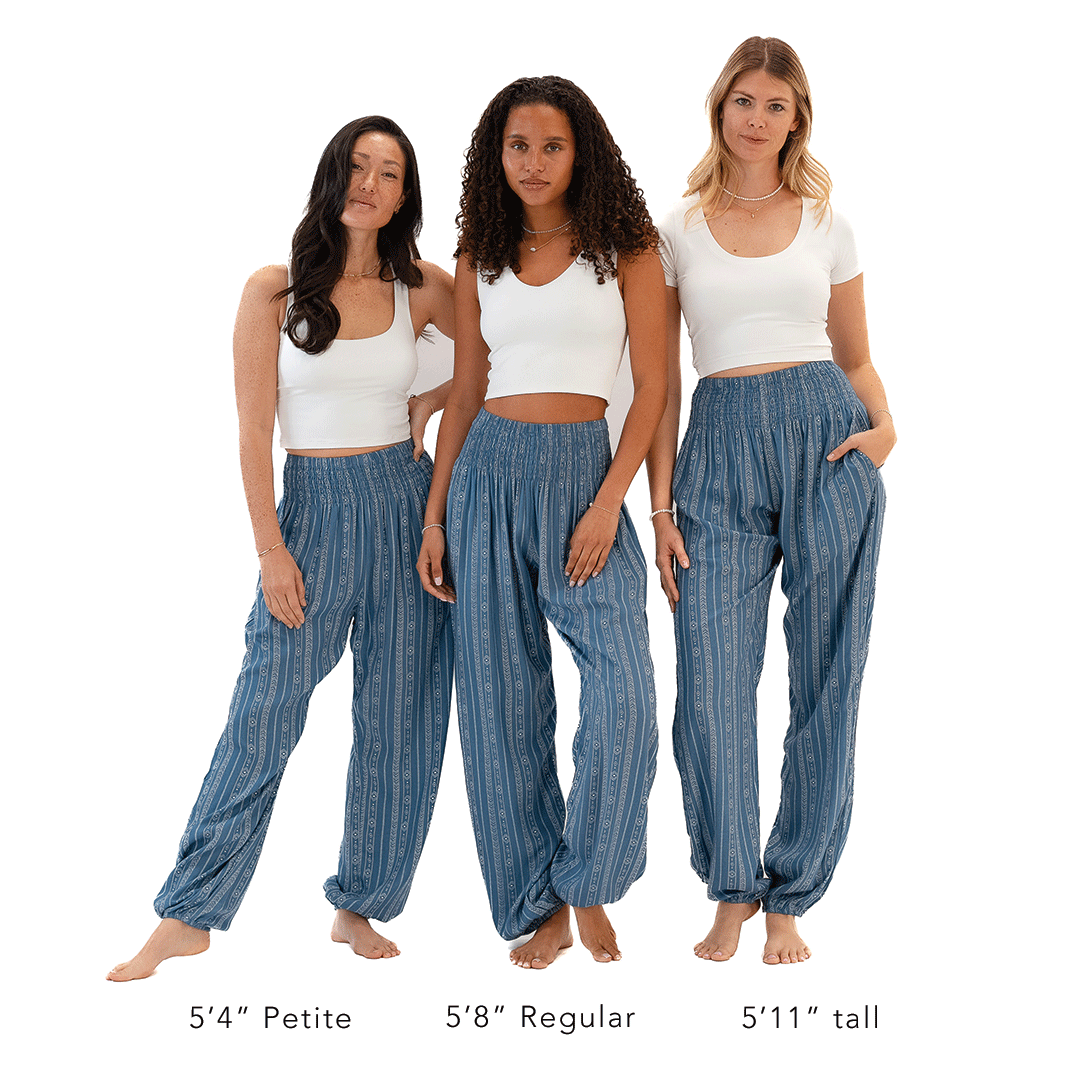 5′4″ Petite

5′8″ Regular

5′11″ tall