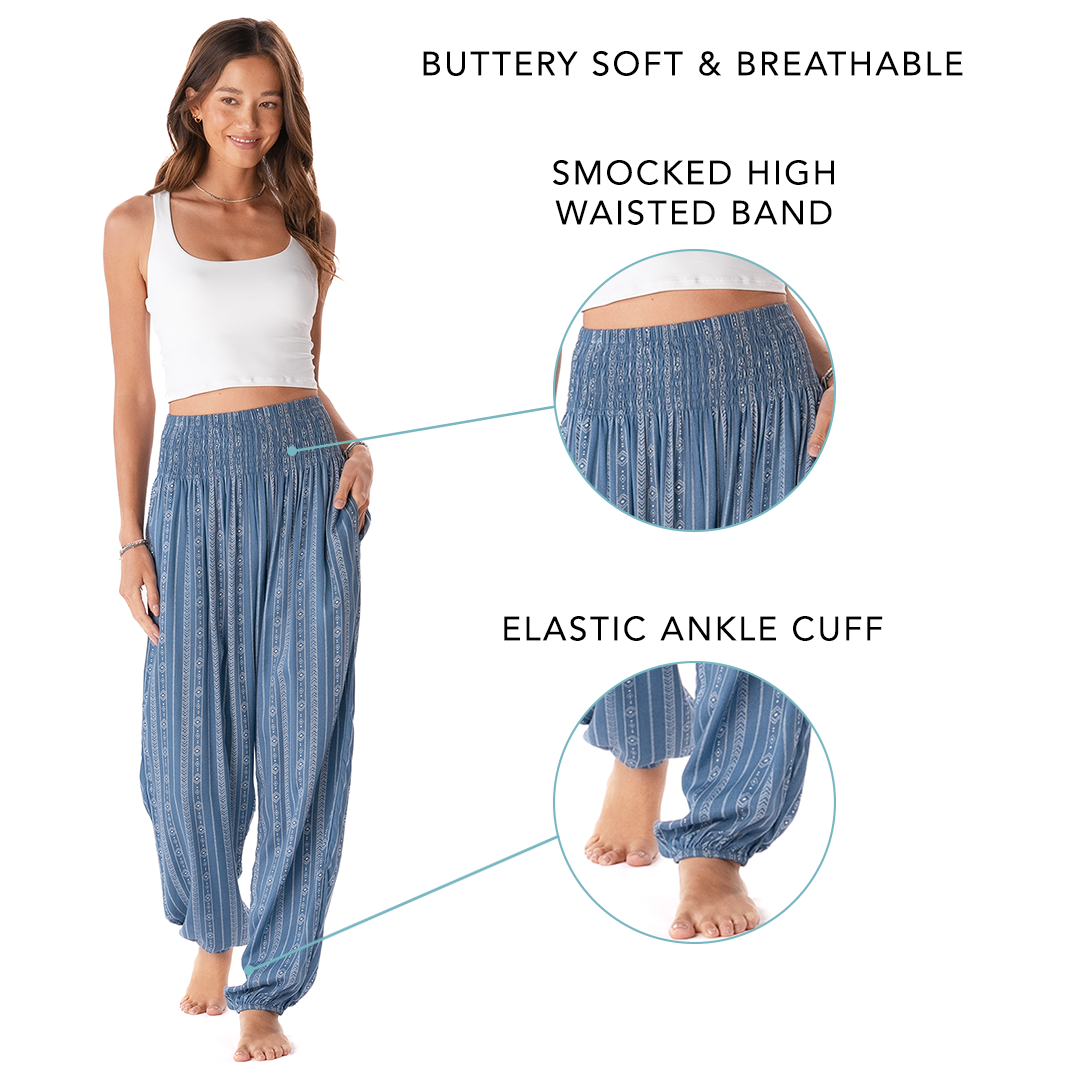 BUTTERY SOFT & BREATHABLE

SMOCKED HIGH WAISTED BAND

ELASTIC ANKLE CUFF